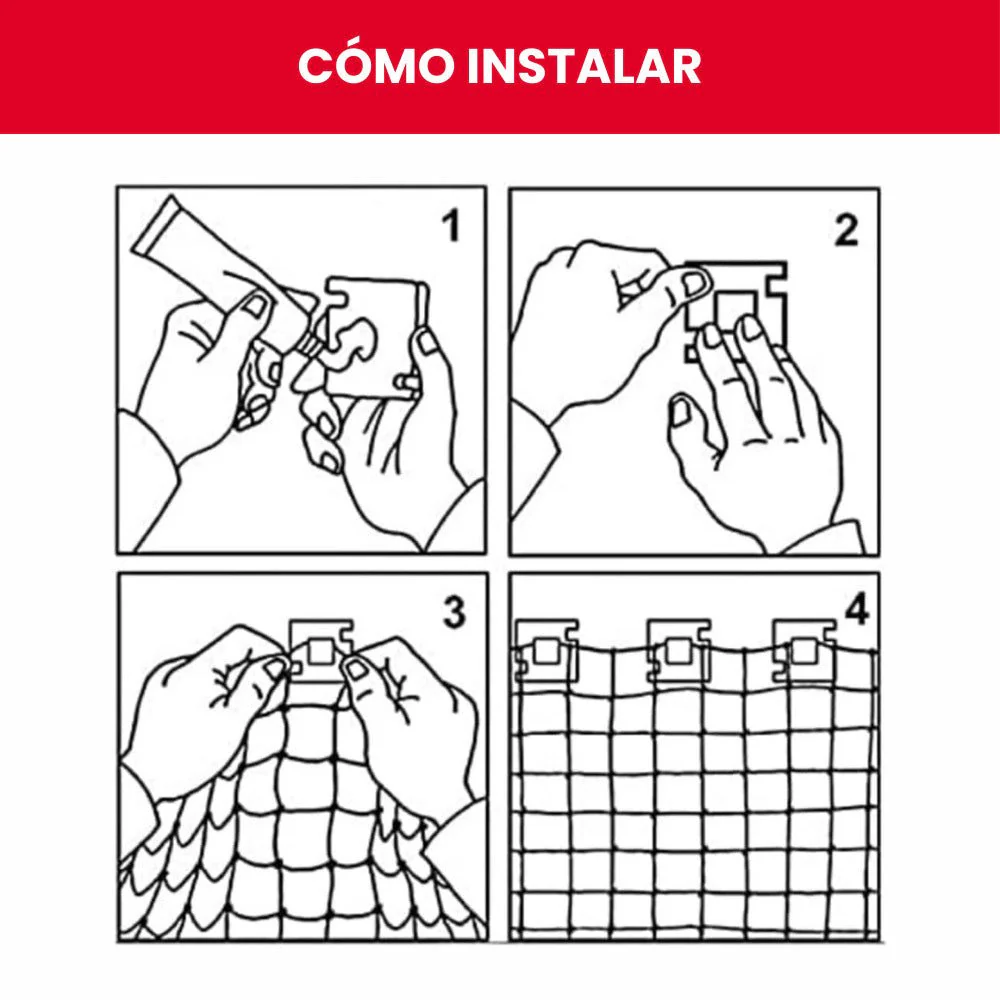 CÓMO INSTALAR

1

2

3

4